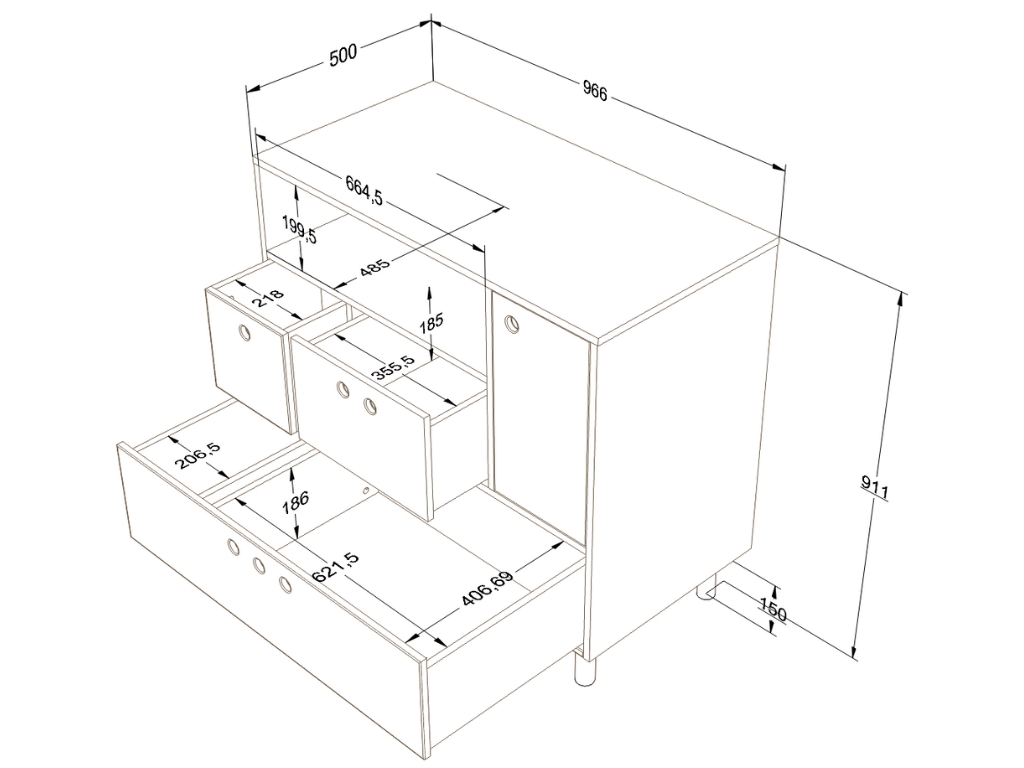 500
966
664,5
199,5
485
218
185
355,5
206,5
186
621,5
406,69
911
150