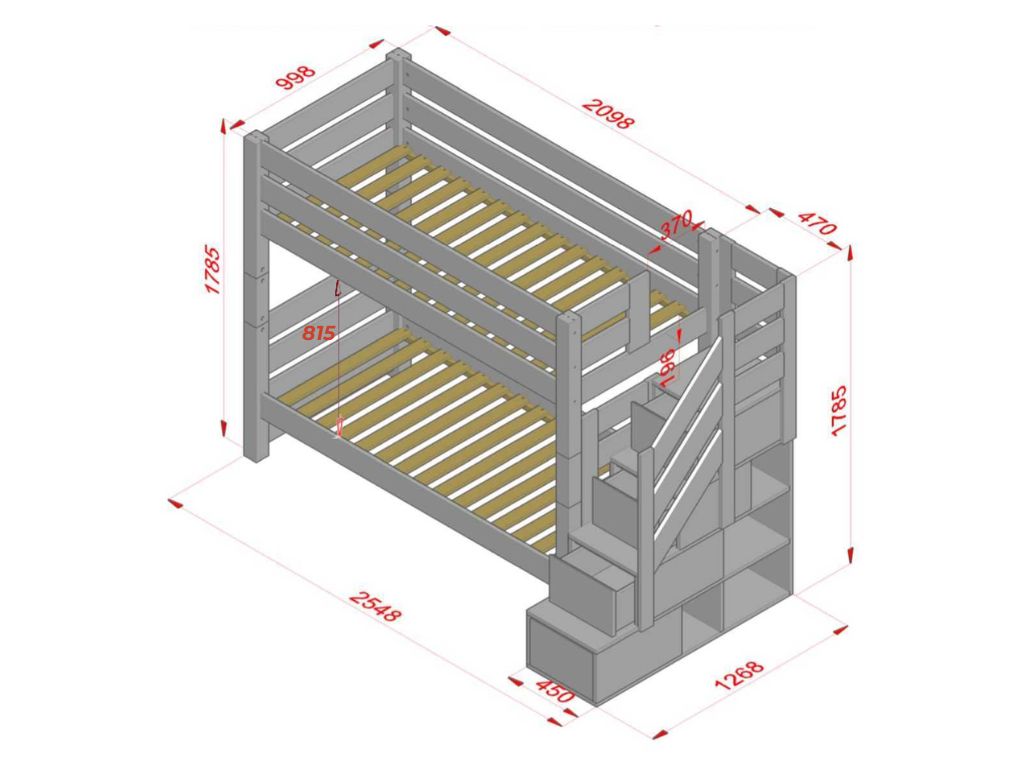 998
2098
370
470
1785
815
198
1785
2548
450
1268